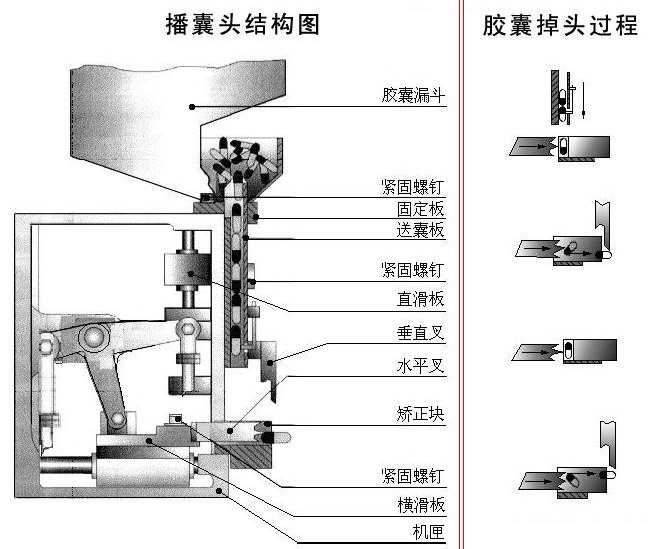 播囊头结构图

胶囊漏斗
紧固螺钉
固定板
送囊板
紧固螺钉
直滑板
垂直叉
水平叉
矫正块
紧固螺钉
横滑板
机匣

胶囊掉头过程